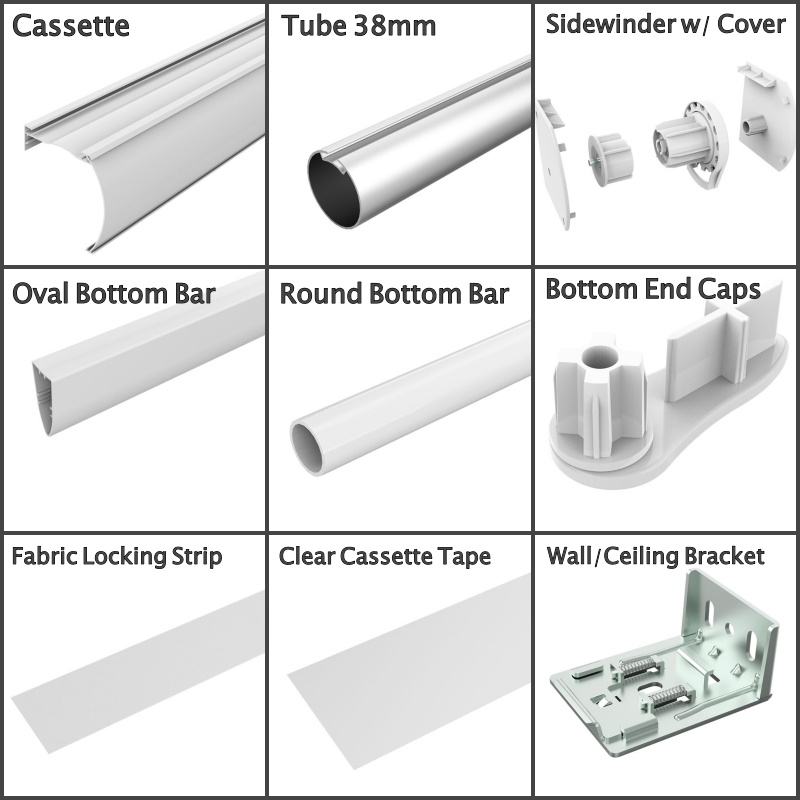 Cassette

Tube 38mm

Sidewinder w/ Cover

Oval Bottom Bar

Round Bottom Bar

Bottom End Caps

Fabric Locking Strip

Clear Cassette Tape

Wall/Ceiling Bracket